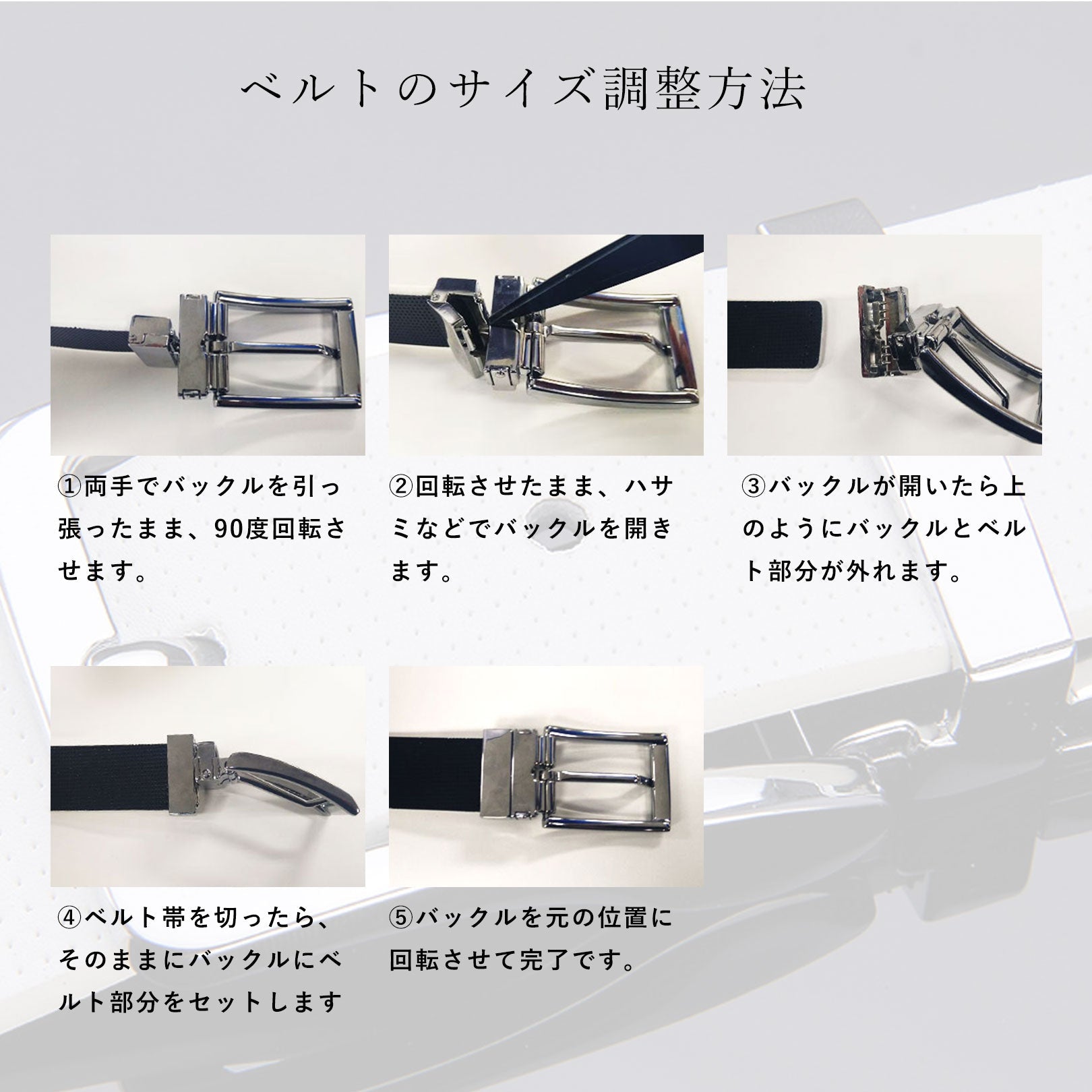 ベルトのサイズ調整方法

①両手でバックルを引っ張ったまま、90度回転させます。

②回転させたまま、ハサミなどでバックルを開きます。

③バックルが開いたら上のようにバックルとベルト部分が外れます。

④ベルト帯を切ったら、そのままにバックルにベルト部分をセットします

⑤バックルを元の位置に回転させて完了です。